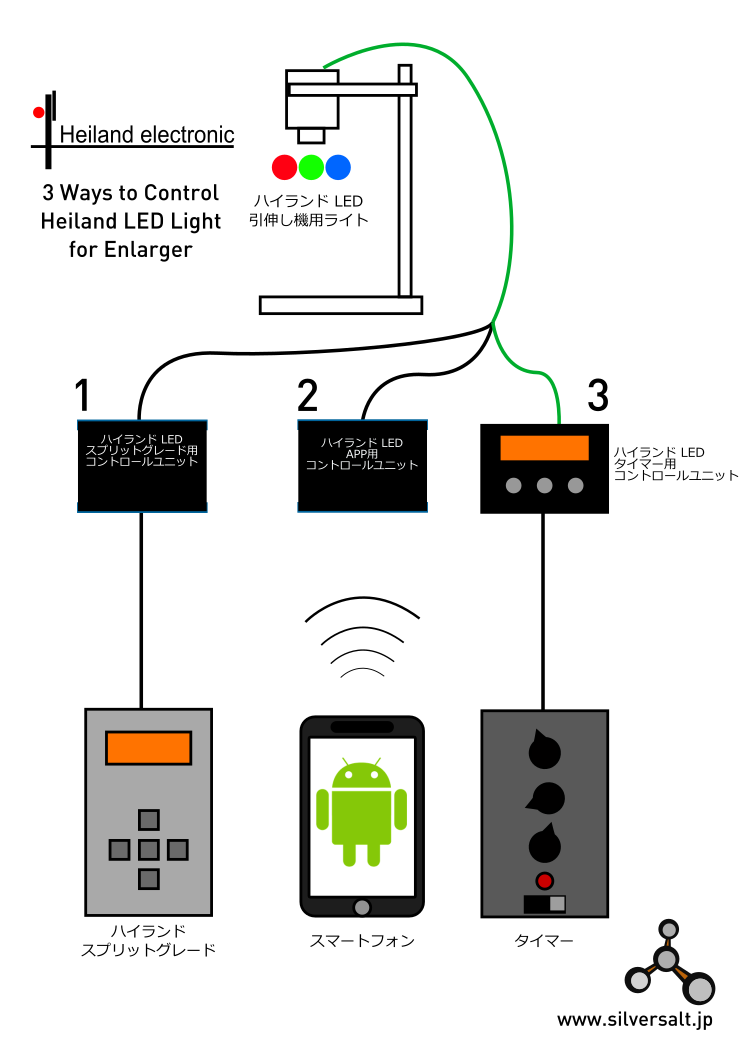 Heiland electronic

3 Ways to Control Heiland LED Light for Enlarger

ハイランド LED
引伸し機用ライト

1

ハイランド LED
スプリットグレード用
コントロールユニット

2

ハイランド LED
APP用
コントロールユニット

3

ハイランド LED
タイマー用
コントロールユニット

ハイランド
スプリットグレード

スマートフォン

タイマー

www.silversalt.jp