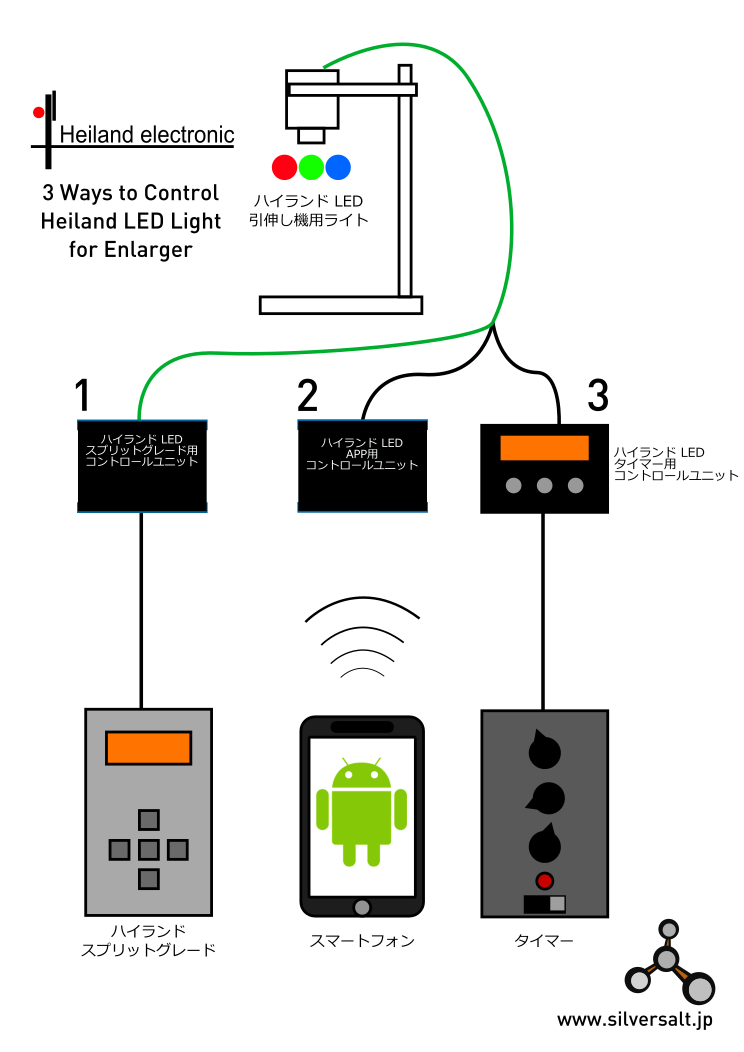 Heiland electronic

3 Ways to Control Heiland LED Light for Enlarger

ハイランド LED
引伸し機用ライト

1

ハイランド LED
スプリットグレード用
コントロールユニット

2

ハイランド LED
APP用
コントロールユニット

3

ハイランド LED
タイマー用
コントロールユニット

ハイランド
スプリットグレード

スマートフォン

タイマー

www.silversalt.jp